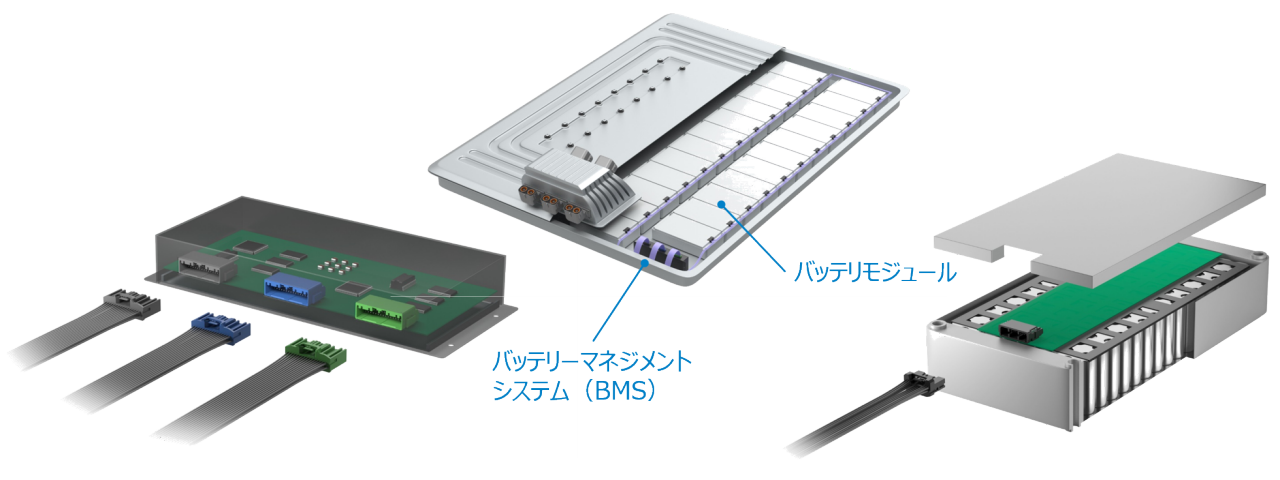 バッテリモジュール

バッテリーマネジメントシステム（BMS）