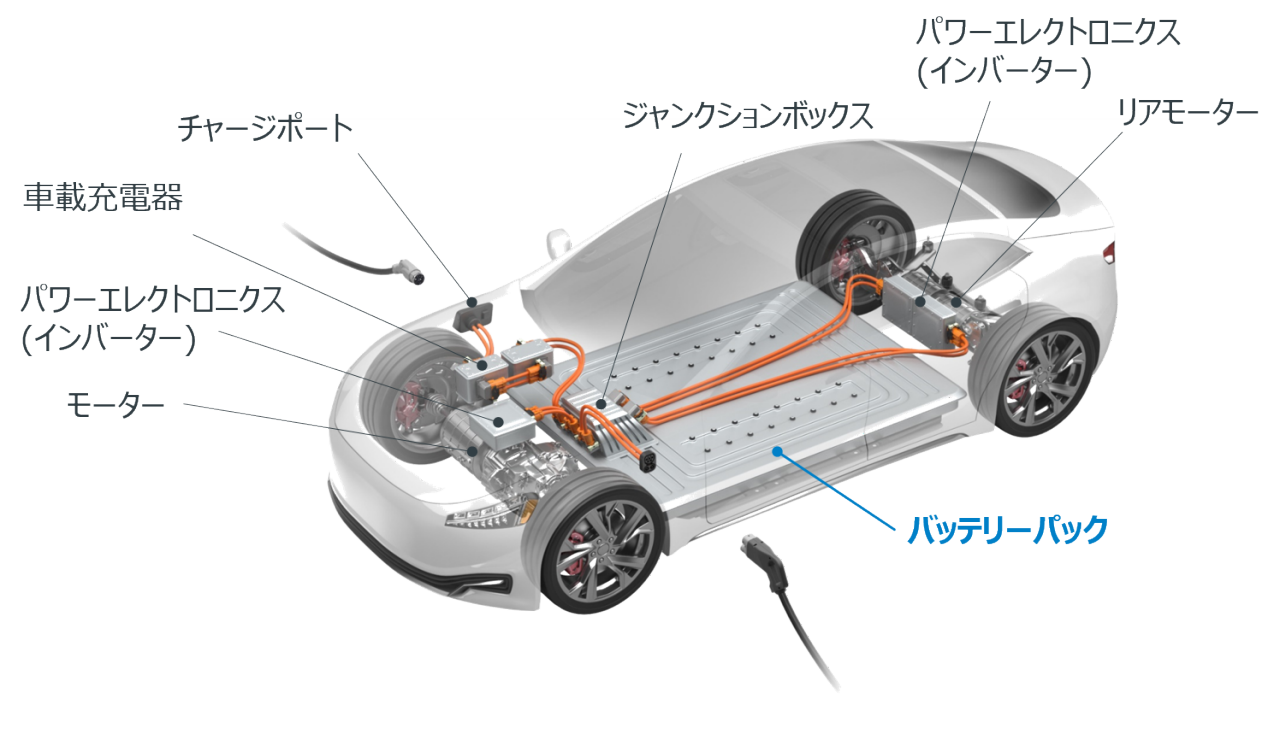 パワーエレクトロニクス
(インバーター)

チャージポート

ジャンクションボックス

リアモーター

車載充電器

パワーエレクトロニクス
(インバーター)

モーター

バッテリーパック