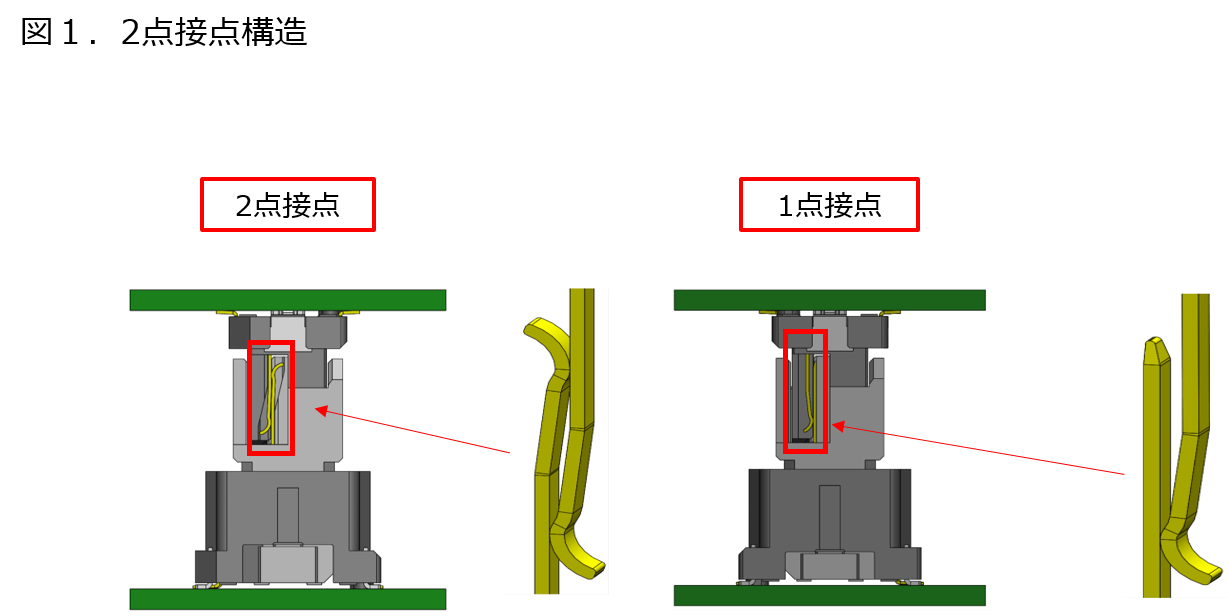 図１．２点接点構造

2点接点

1点接点